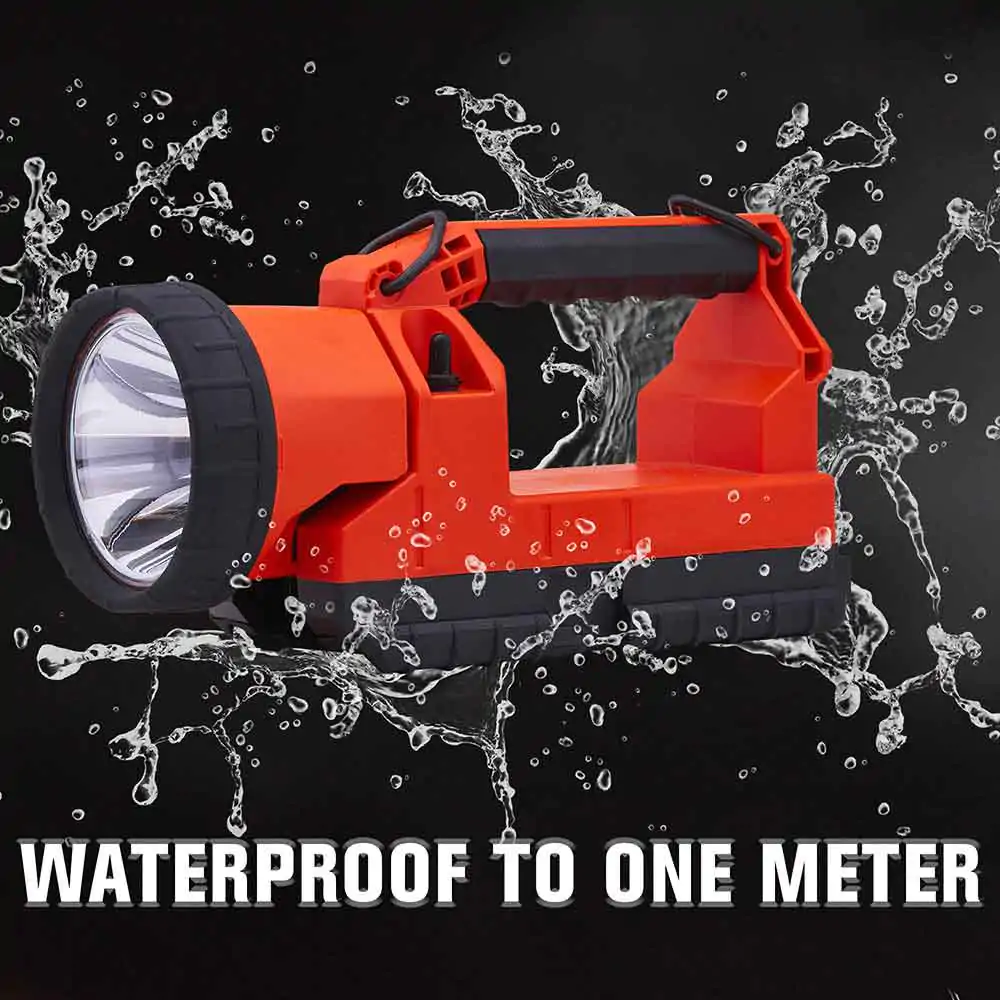 WATERPROOF TO ONE METER