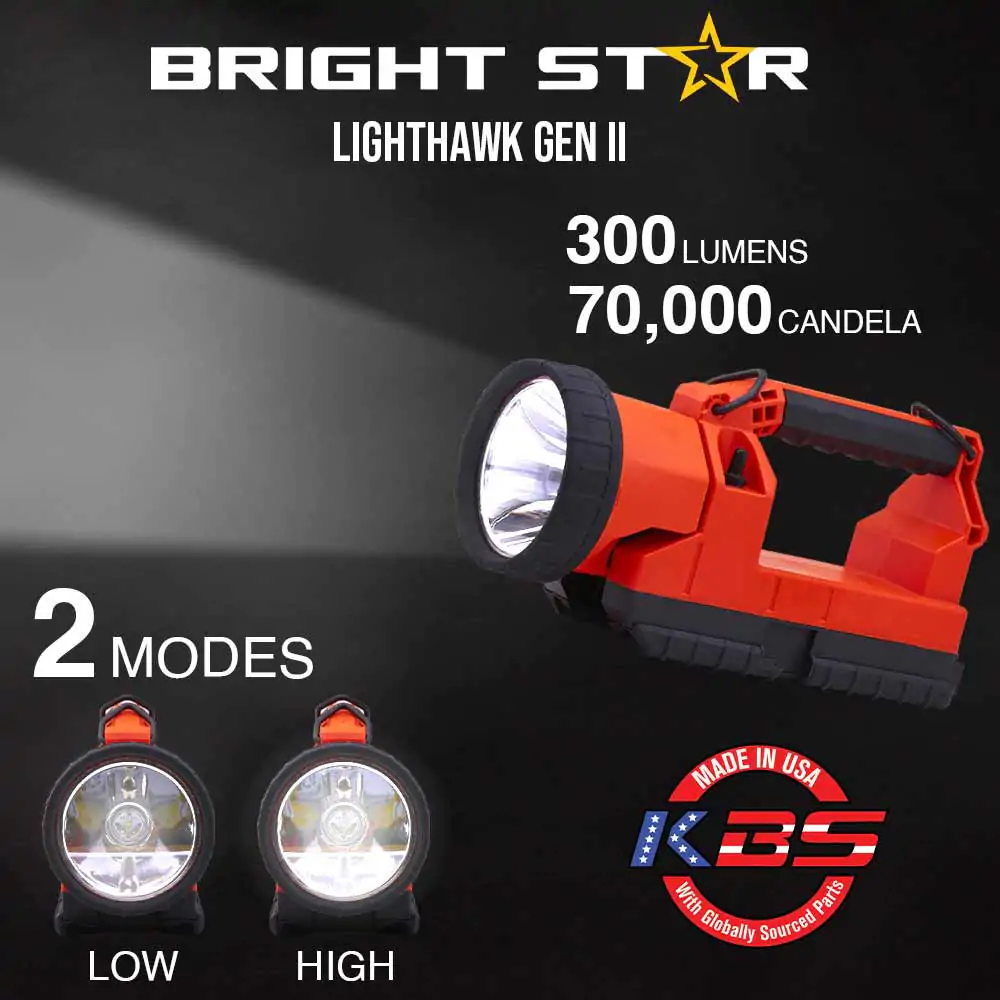 BRIGHT STAR
LIGHTHAWK GEN II

300 LUMENS
70,000 CANDELA

2 MODES

LOW HIGH

MADE IN USA
KBS
With Globally Sourced Parts