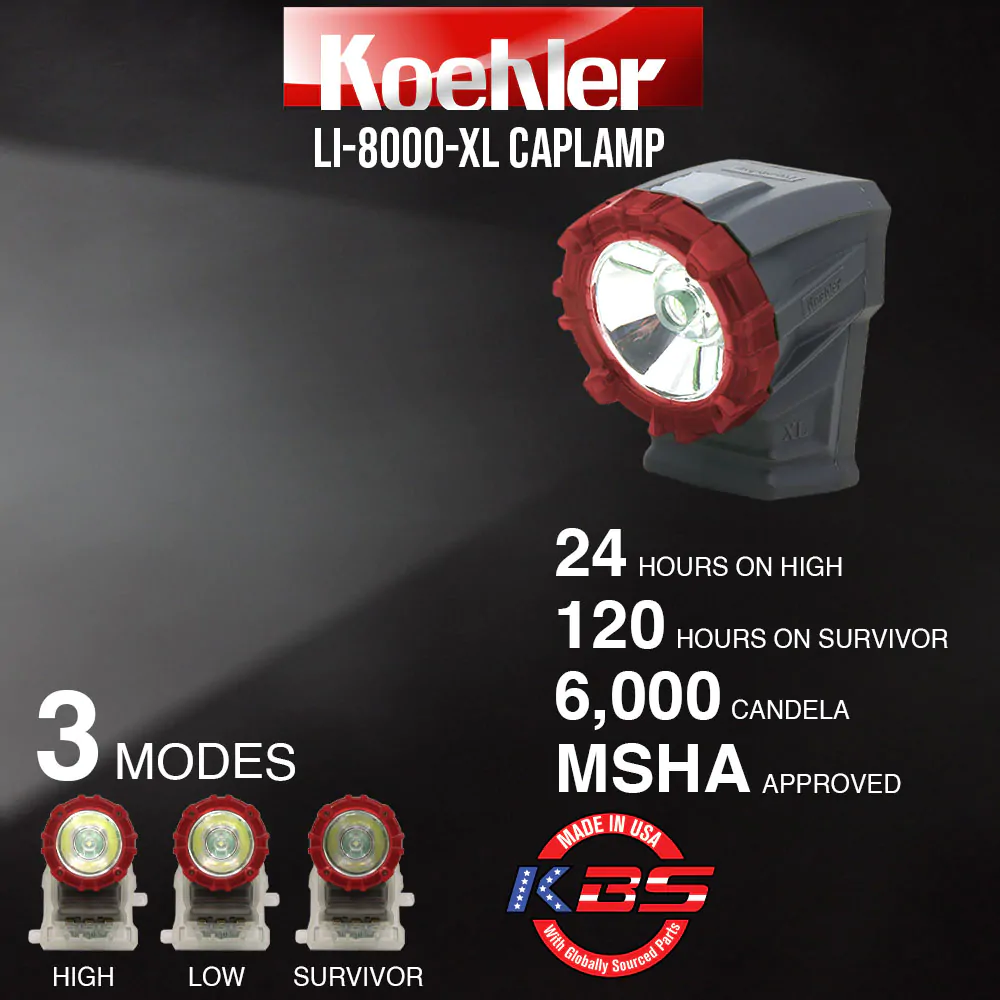 Koehler
LI-8000-XL CAPLAMP

XL

24 HOURS ON HIGH
120 HOURS ON SURVIVOR
6,000 CANDELA
MSHA APPROVED

3 MODES

HIGH LOW SURVIVOR

MADE IN USA
KBS
With Globally Sourced Parts