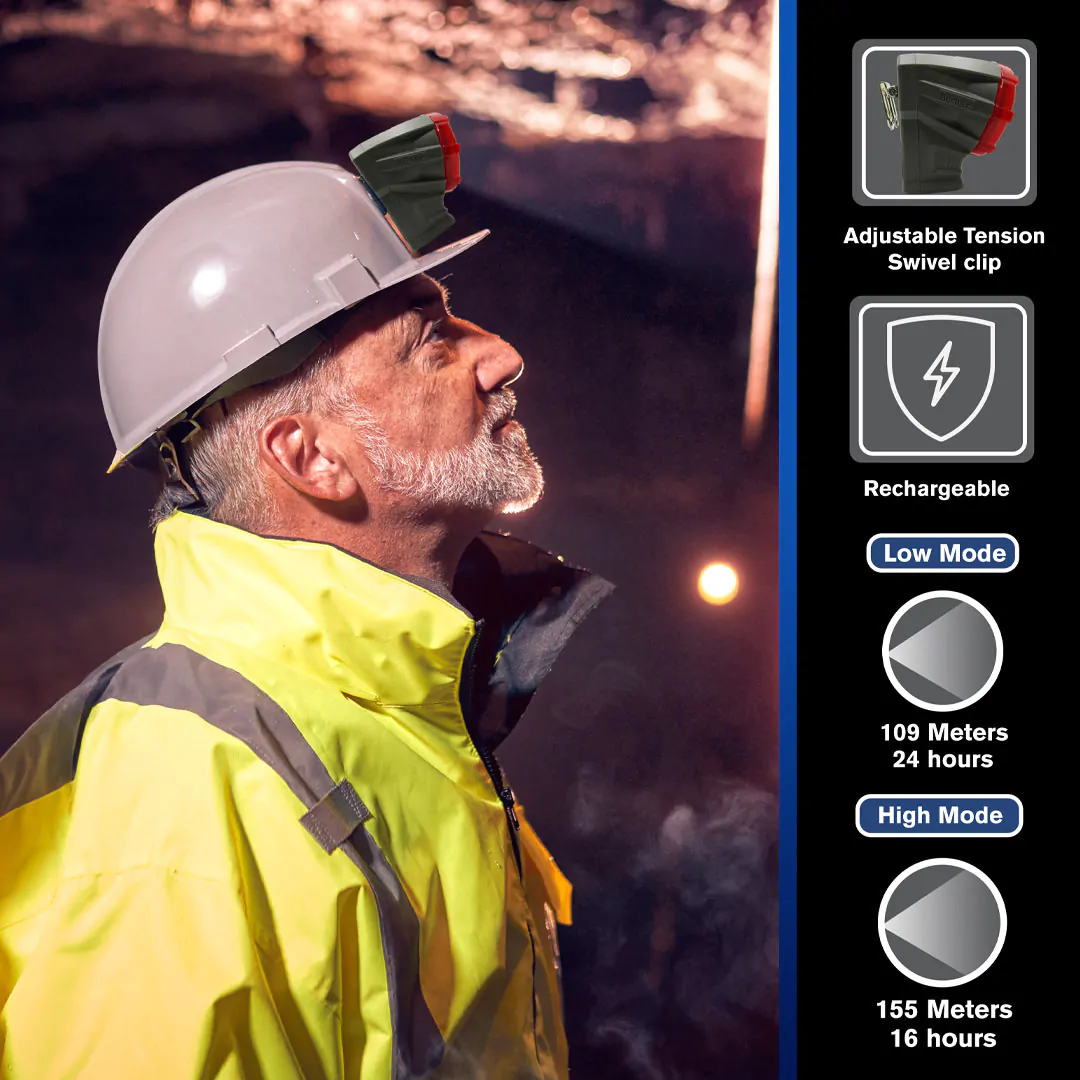 Adjustable Tension Swivel clip

Rechargeable

Low Mode

109 Meters
24 hours

High Mode

155 Meters
16 hours